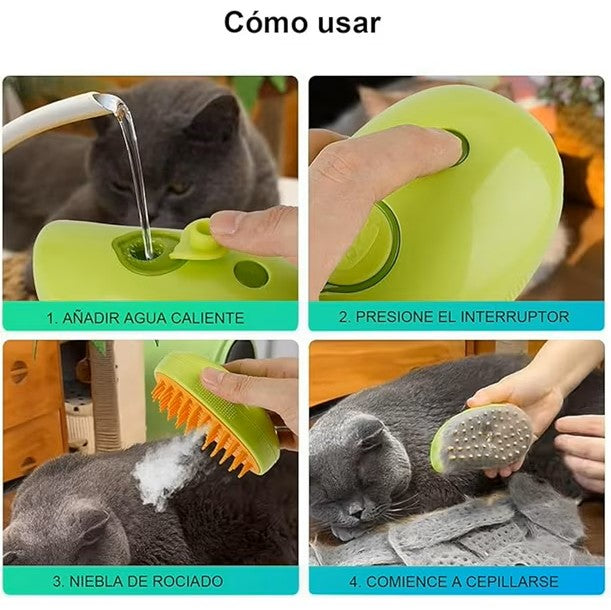 Cómo usar

1. AÑADIR AGUA CALIENTE

2. PRESIONE EL INTERRUPTOR

3. NIEBLA DE ROCIADO

4. COMIENCE A CEPILLARSE